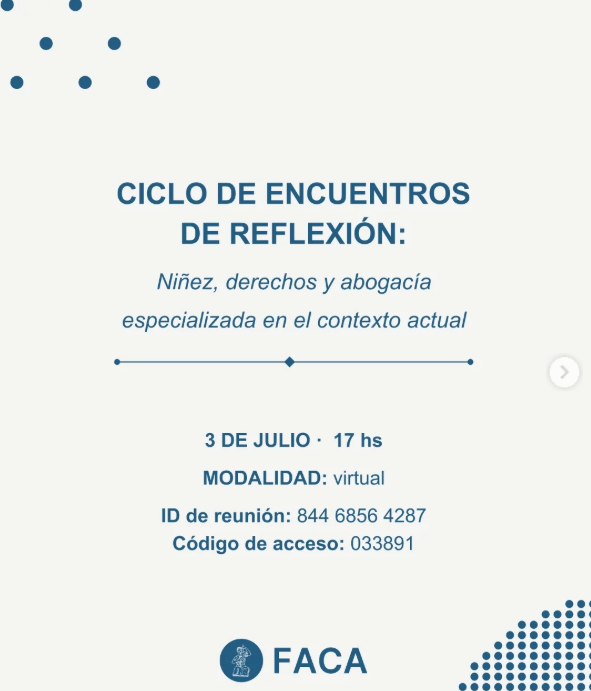 CICLO DE ENCUENTROS DE REFLEXIÓN:

Niñez, derechos y abogacía especializada en el contexto actual

3 DE JULIO · 17 hs

MODALIDAD: virtual

ID de reunión: 844 6856 4287
Código de acceso: 033891

FACA